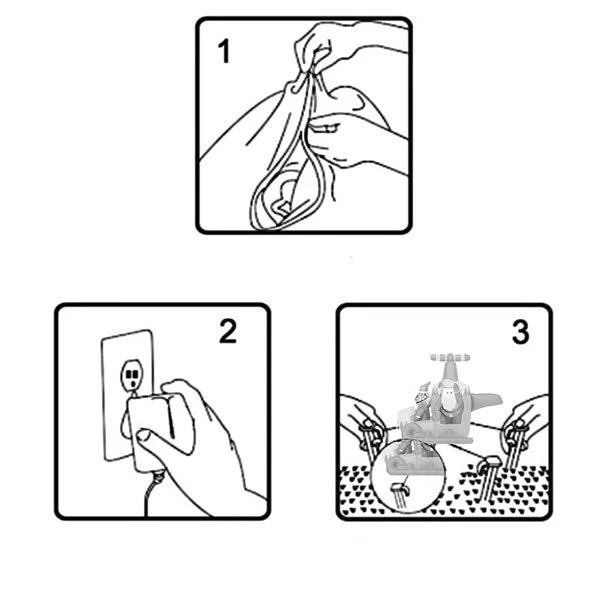 1

2

3